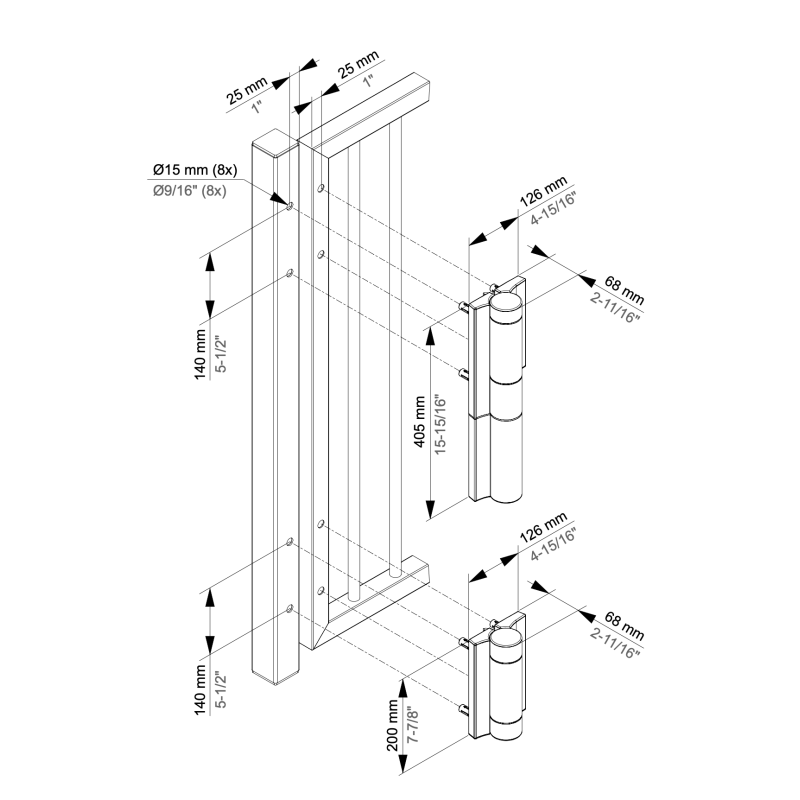 25 mm
1"
25 mm
1"
Ø15 mm (8x)
Ø9/16" (8x)
126 mm
4-15/16"
68 mm
2-11/16"
140 mm
5-1/2"
405 mm
15-15/16"
126 mm
4-15/16"
68 mm
2-11/16"
140 mm
5-1/2"
200 mm
7-7/8"