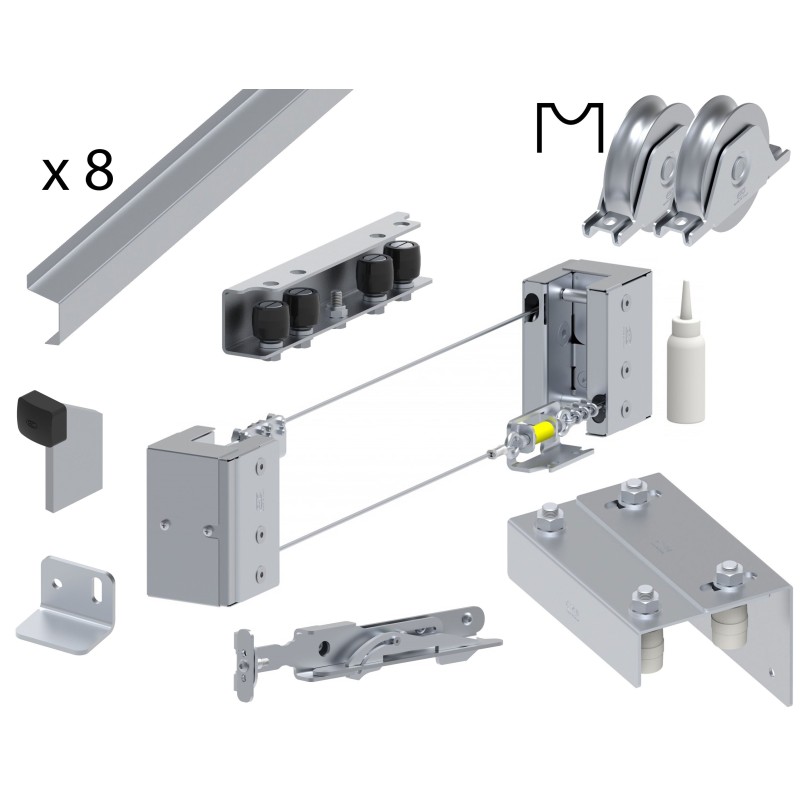 x 8